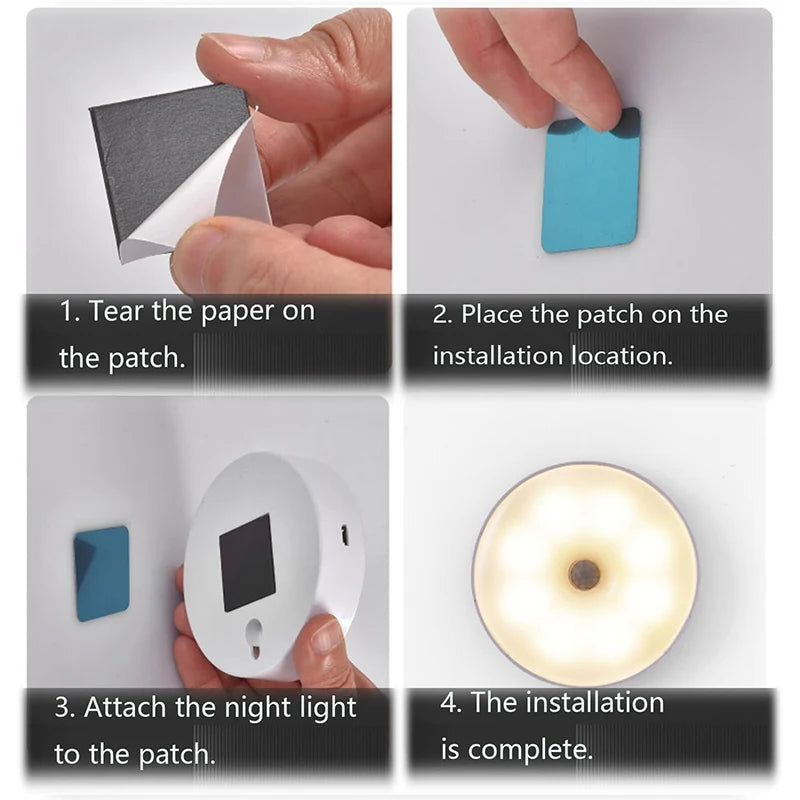 1. Tear the paper on the patch.

2. Place the patch on the installation location.

3. Attach the night light to the patch.

4. The installation is complete.